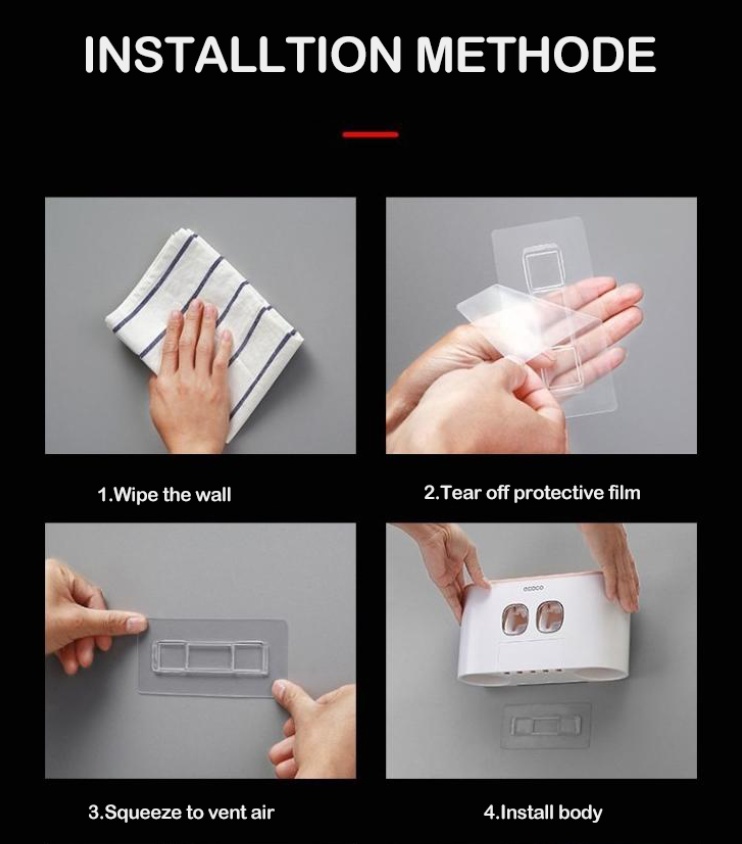 INSTALLTION METHODE

1.Wipe the wall

2.Tear off protective film

ecoco

3.Squeeze to vent air

4.Install body