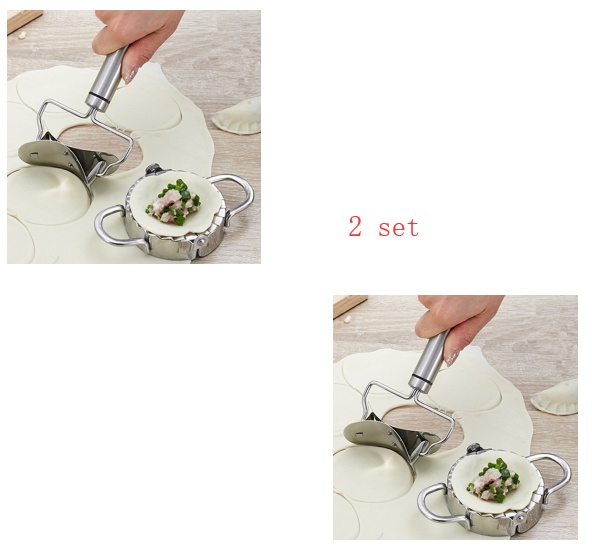 2 set